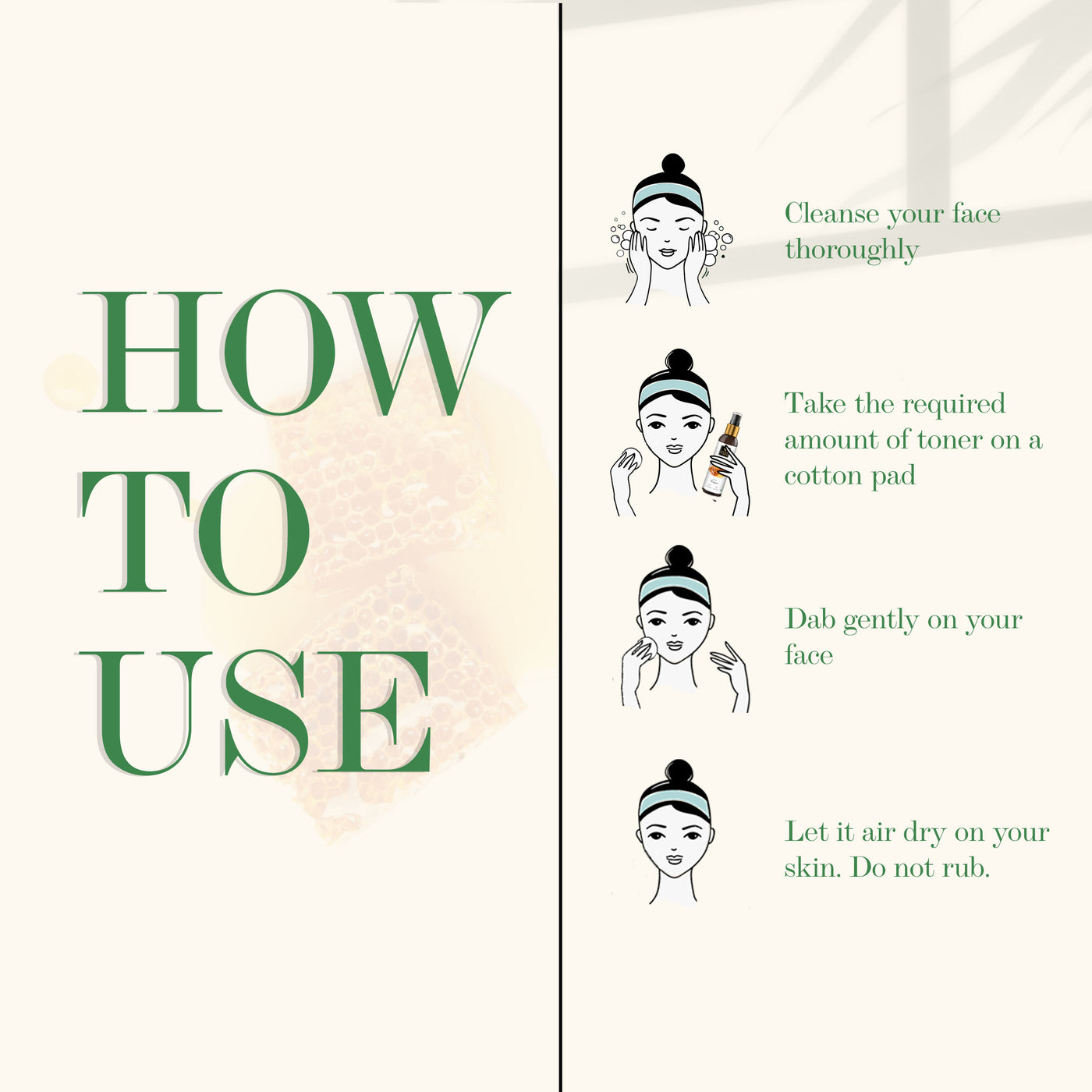 HOW TO USE

Cleanse your face thoroughly

Take the required amount of toner on a cotton pad

Dab gently on your face

Let it air dry on your skin. Do not rub.