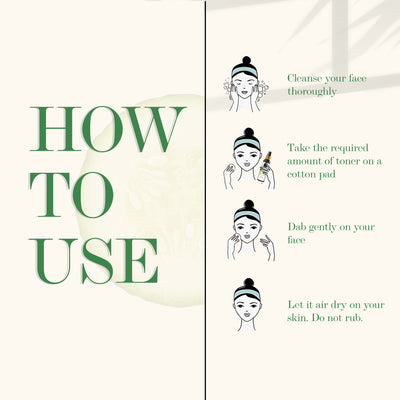 HOW
TO
USE

Cleanse your face thoroughly

Take the required amount of toner on a cotton pad

Dab gently on your face

Let it air dry on your skin. Do not rub.