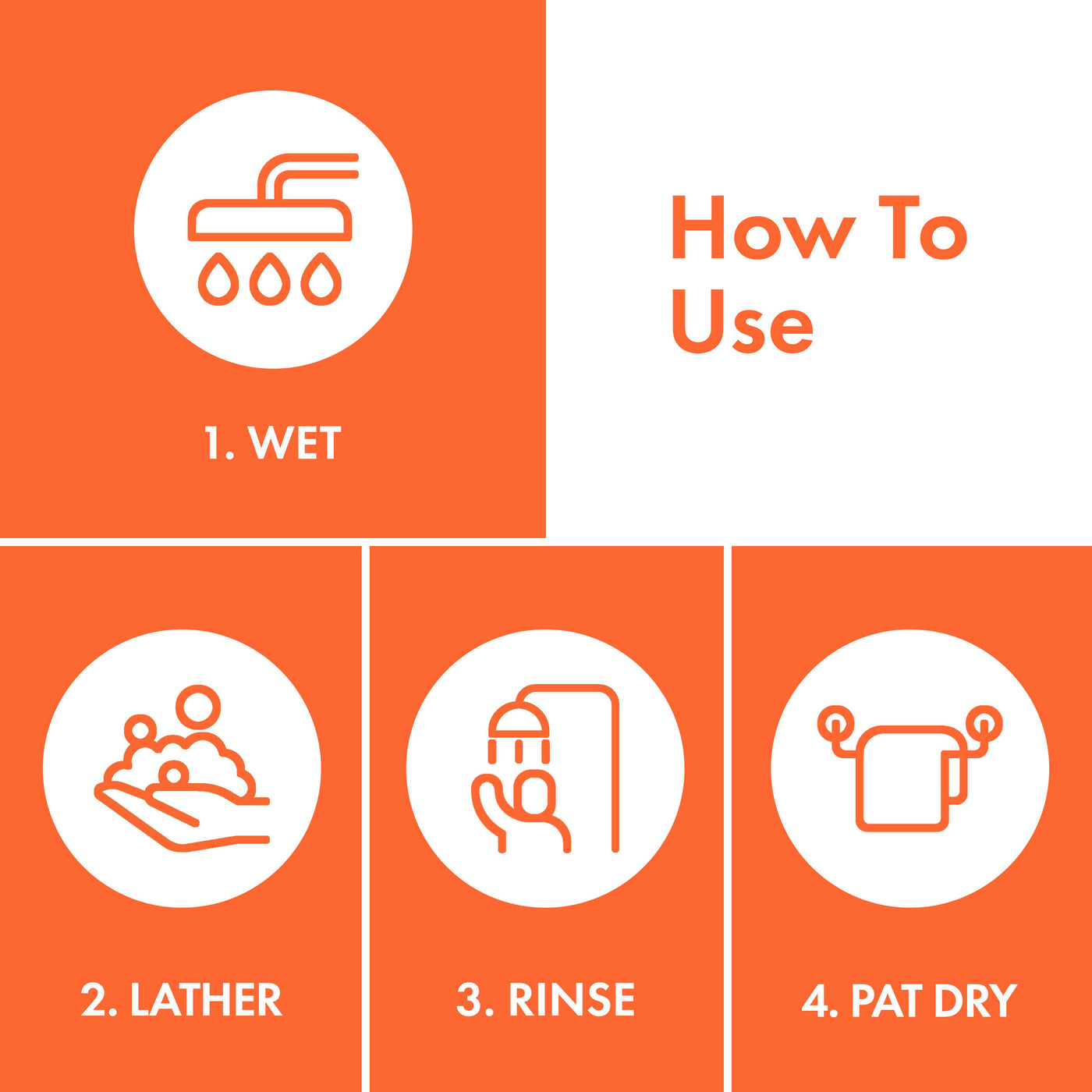 1. WET

How To Use

2. LATHER

3. RINSE

4. PAT DRY