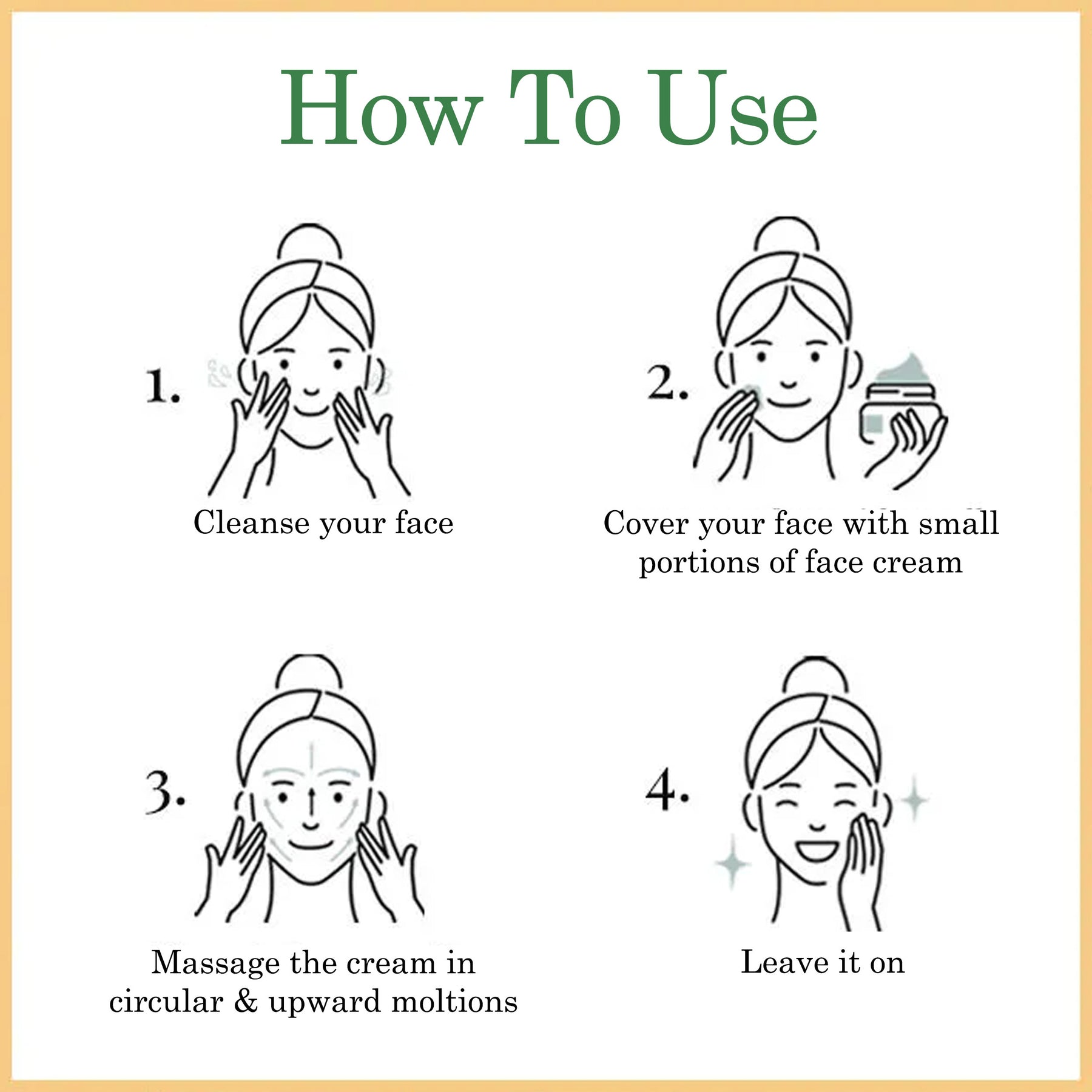 How To Use

1.

Cleanse your face

2.

Cover your face with small portions of face cream

3.

Massage the cream in circular & upward moltions

4.

Leave it on