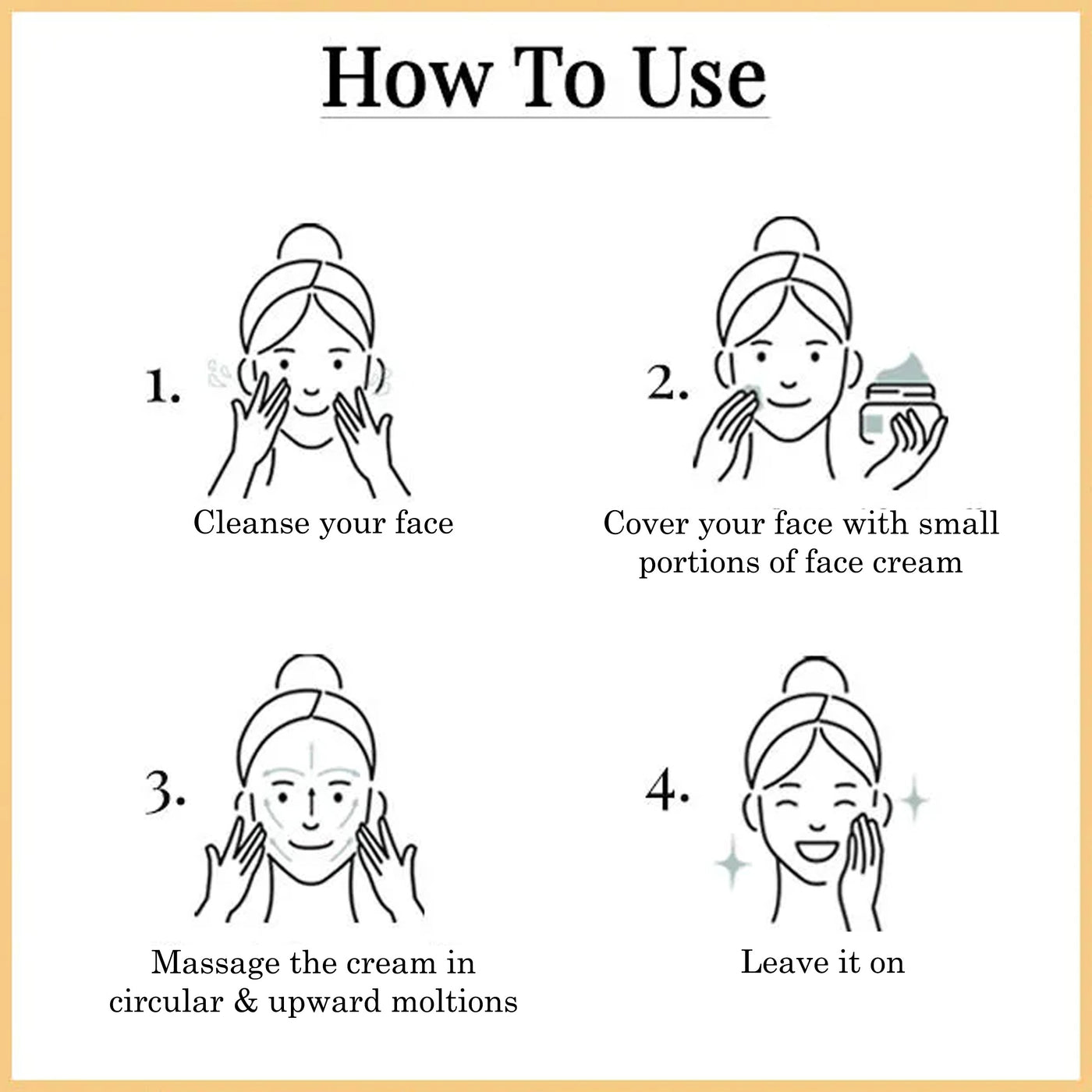 How To Use

1.

Cleanse your face

2.

Cover your face with small portions of face cream

3.

Massage the cream in circular & upward moltions

4.

Leave it on