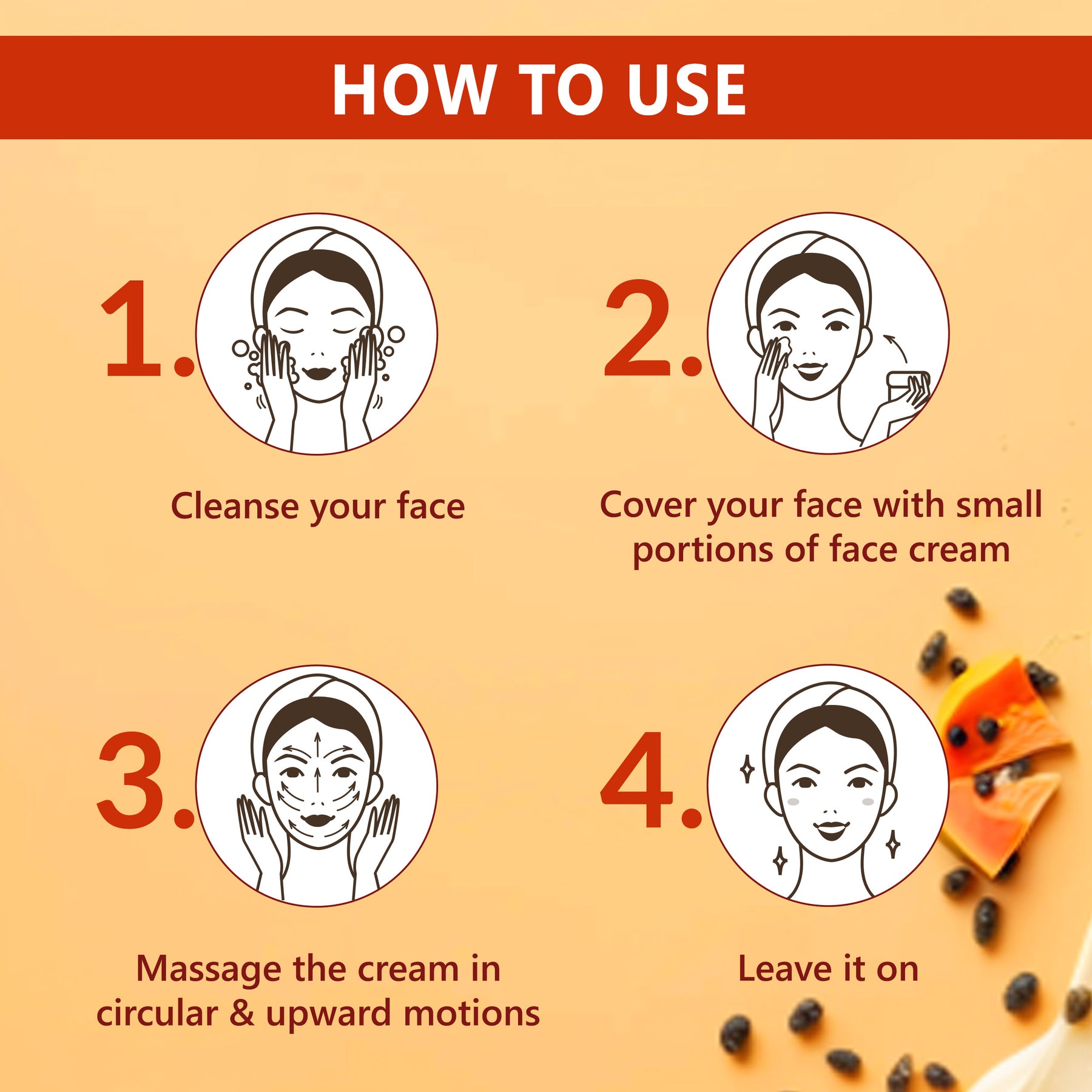 HOW TO USE

1.

Cleanse your face

2.

Cover your face with small portions of face cream

3.

Massage the cream in circular & upward motions

4.

Leave it on