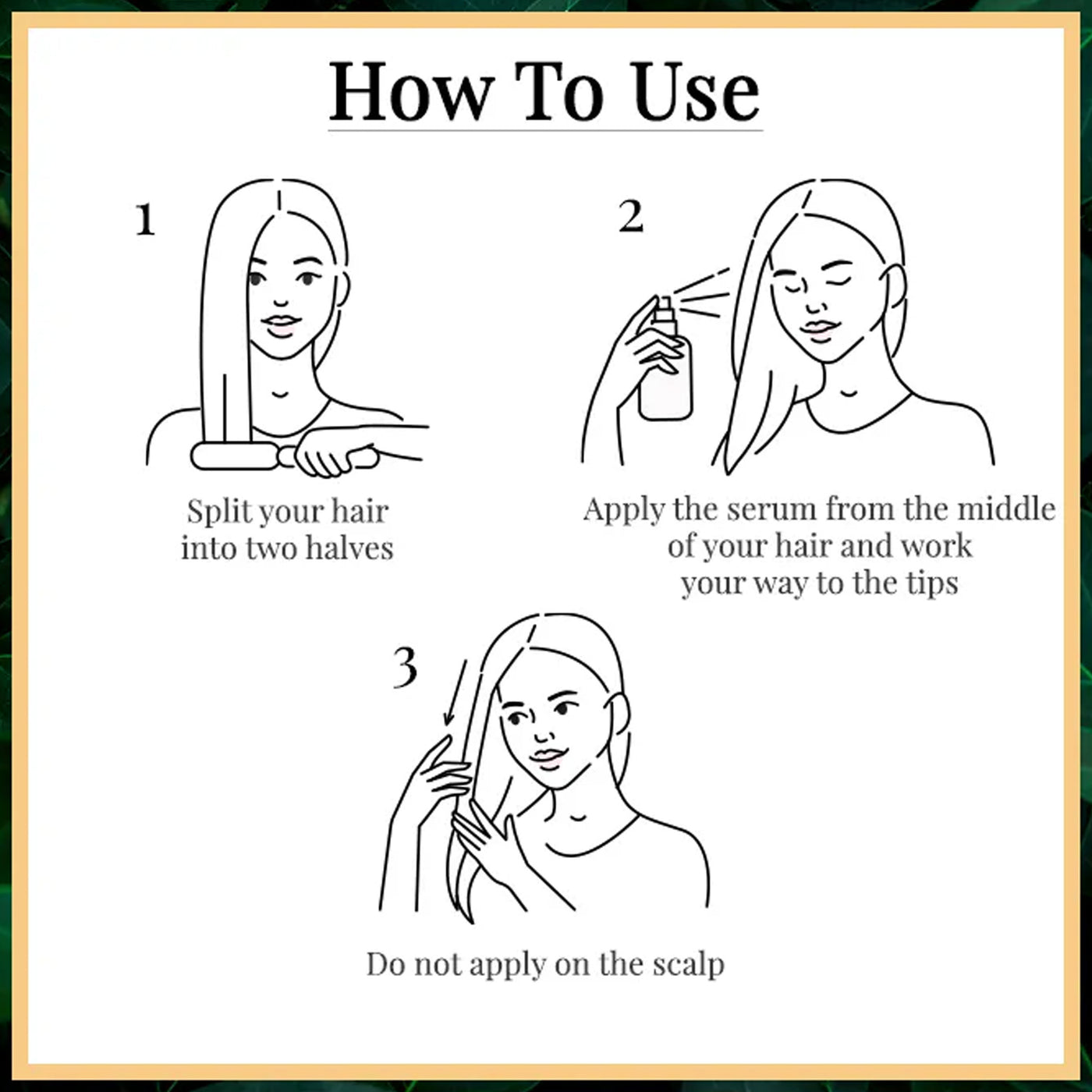 How To Use

1

Split your hair into two halves

2

Apply the serum from the middle of your hair and work your way to the tips

3

Do not apply on the scalp